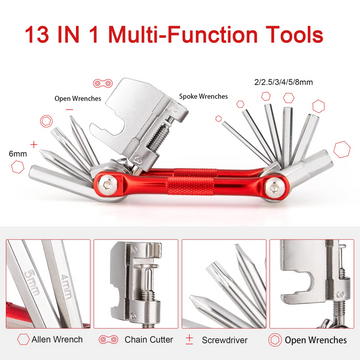 13 IN 1 Multi-Function Tools

Open Wrenches

Spoke Wrenches

2/2.5/3/4/5/8mm

6mm

5mm

4mm

Allen Wrench

Chain Cutter

Screwdriver

Open Wrenches